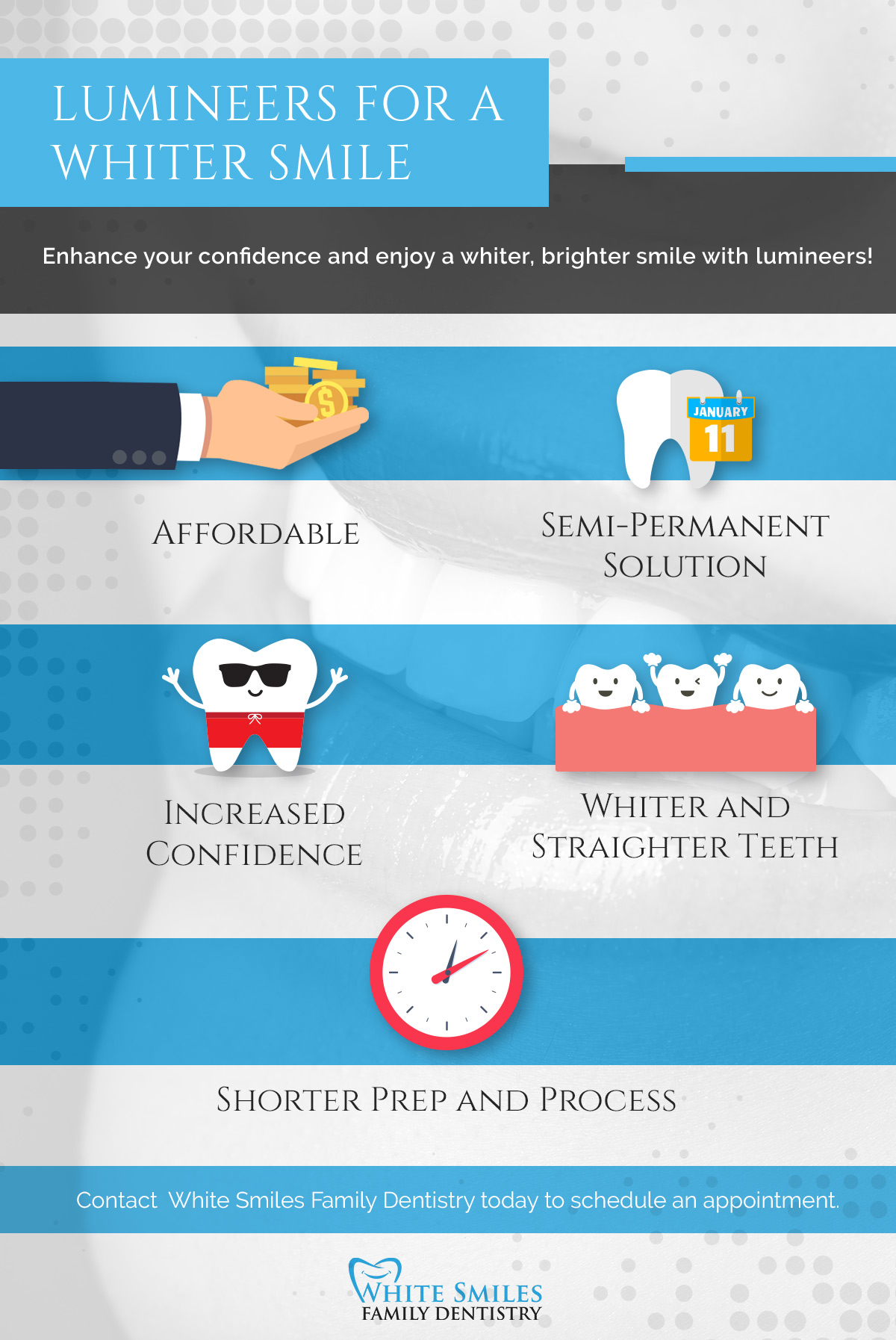 LUMINEERS FOR A WHITER SMILE

Enhance your confidence and enjoy a whiter, brighter smile with lumineers!

$

JANUARY 11

AFFORDABLE

SEMI-PERMANENT SOLUTION

INCREASED CONFIDENCE

WHITER AND STRAIGHTER TEETH

SHORTER PREP AND PROCESS

Contact White Smiles Family Dentistry today to schedule an appointment.

WHITE SMILES FAMILY DENTISTRY